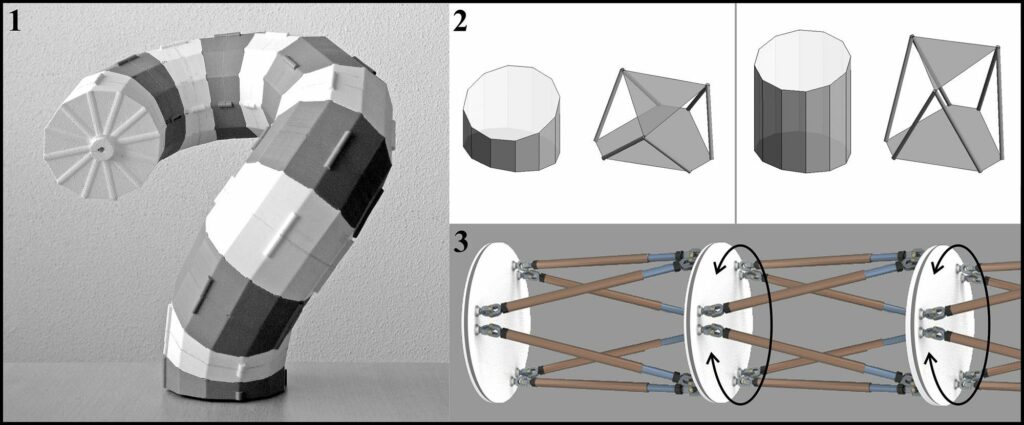 1

2

3